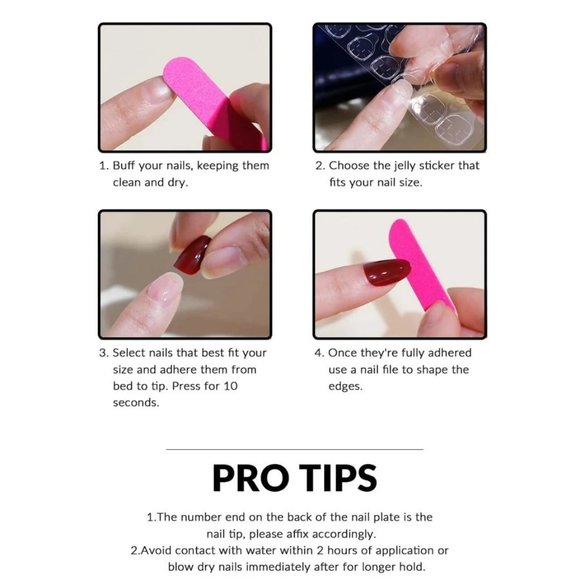 1. Buff your nails, keeping them clean and dry.

2. Choose the jelly sticker that fits your nail size.

3. Select nails that best fit your size and adhere them from bed to tip. Press for 10 seconds.

4. Once they're fully adhered use a nail file to shape the edges.

PRO TIPS

1.The number end on the back of the nail plate is the nail tip, please affix accordingly.
2.Avoid contact with water within 2 hours of application or blow dry nails immediately after for longer hold.